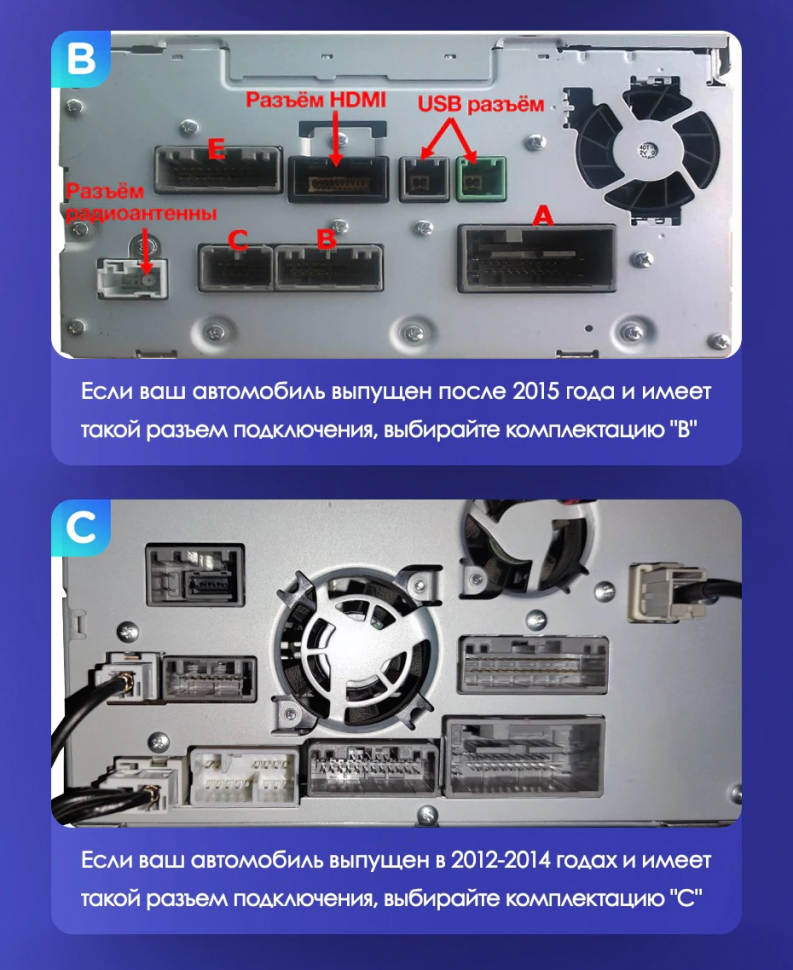 B

Разъём HDMI

USB разъём

E

Разъём радиоантенны

C

B

A

Если ваш автомобиль выпущен после 2015 года и имеет такой разъем подключения, выбирайте комплектацию "B"

C

Если ваш автомобиль выпущен в 2012-2014 годах и имеет такой разъем подключения, выбирайте комплектацию "C"