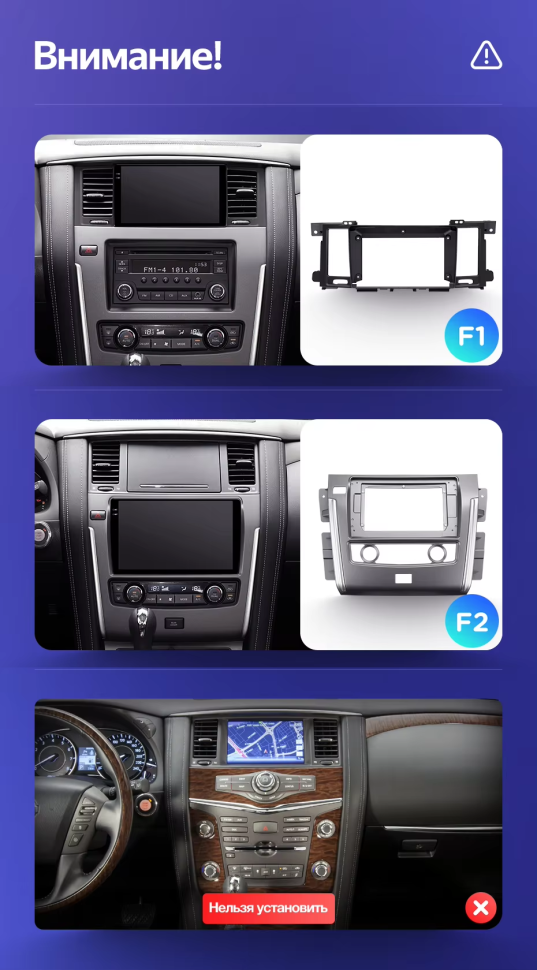 Внимание!

FM1-4 101.80

F1

F2

Нельзя установить