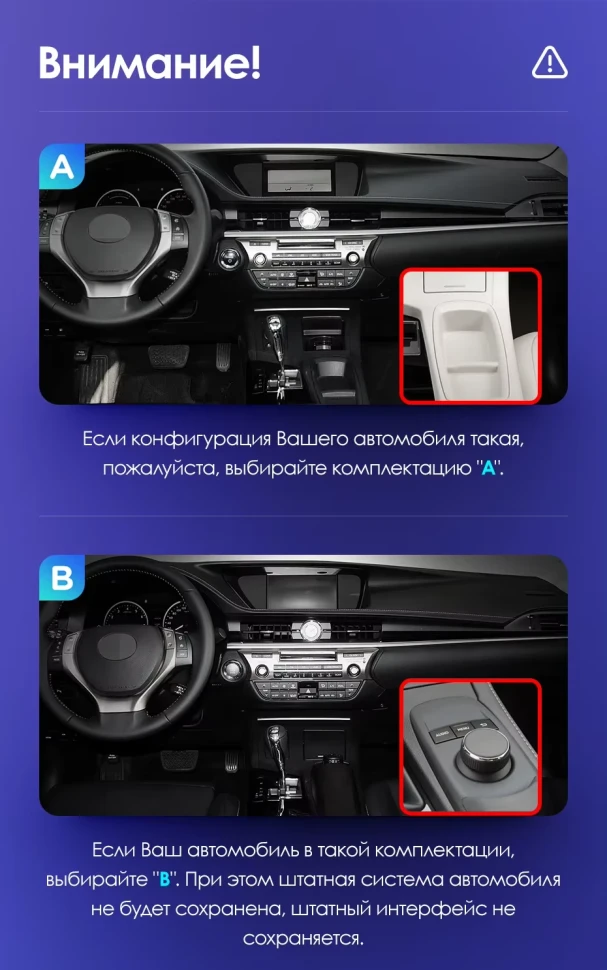 Внимание!

A

Если конфигурация Вашего автомобиля такая, пожалуйста, выбирайте комплектацию "A".

B

Если Ваш автомобиль в такой комплектации, выбирайте "B". При этом штатная система автомобиля не будет сохранена, штатный интерфейс не сохраняется.