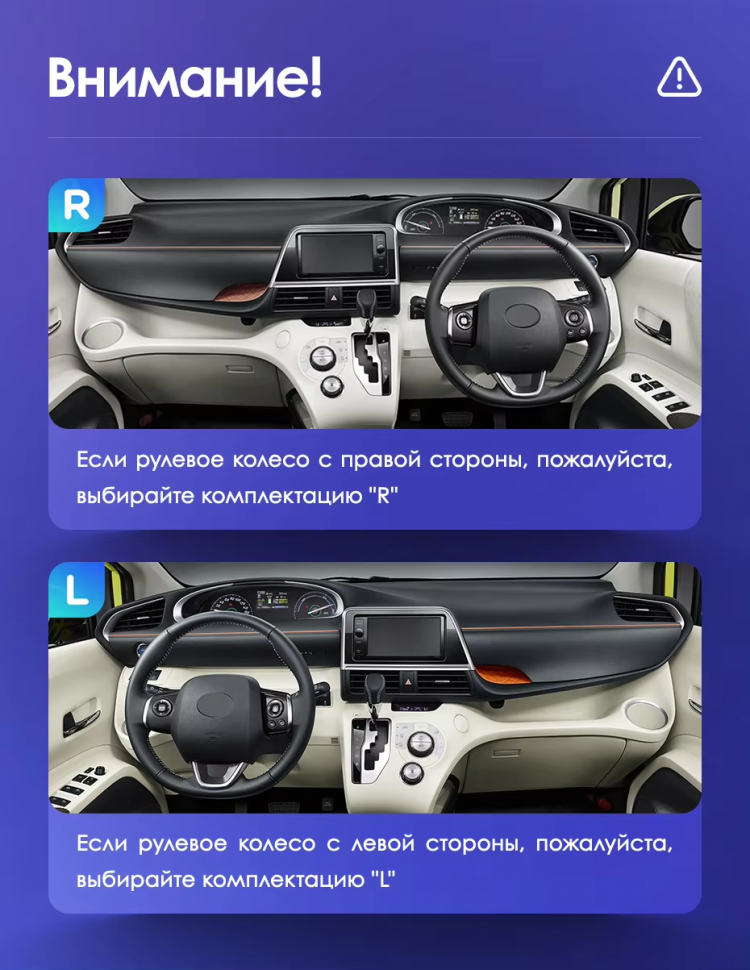 Внимание!

R

Если рулевое колесо с правой стороны, пожалуйста, выбирайте комплектацию "R"

L

Если рулевое колесо с левой стороны, пожалуйста, выбирайте комплектацию "L"