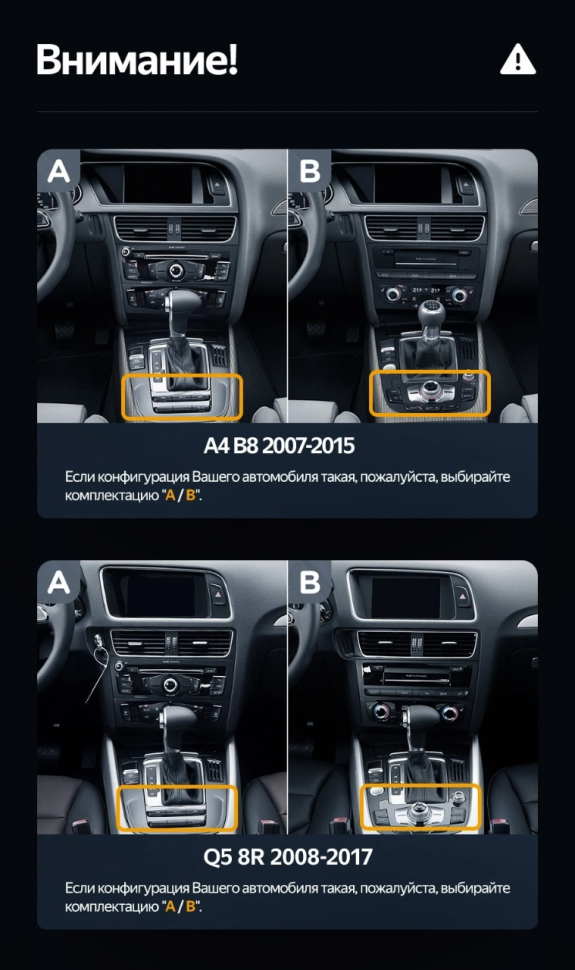 Внимание!

A

B

A4 B8 2007-2015

Если конфигурация Вашего автомобиля такая, пожалуйста, выбирайте комплектацию "A / B".

A

B

Q5 8R 2008-2017

Если конфигурация Вашего автомобиля такая, пожалуйста, выбирайте комплектацию "A / B".