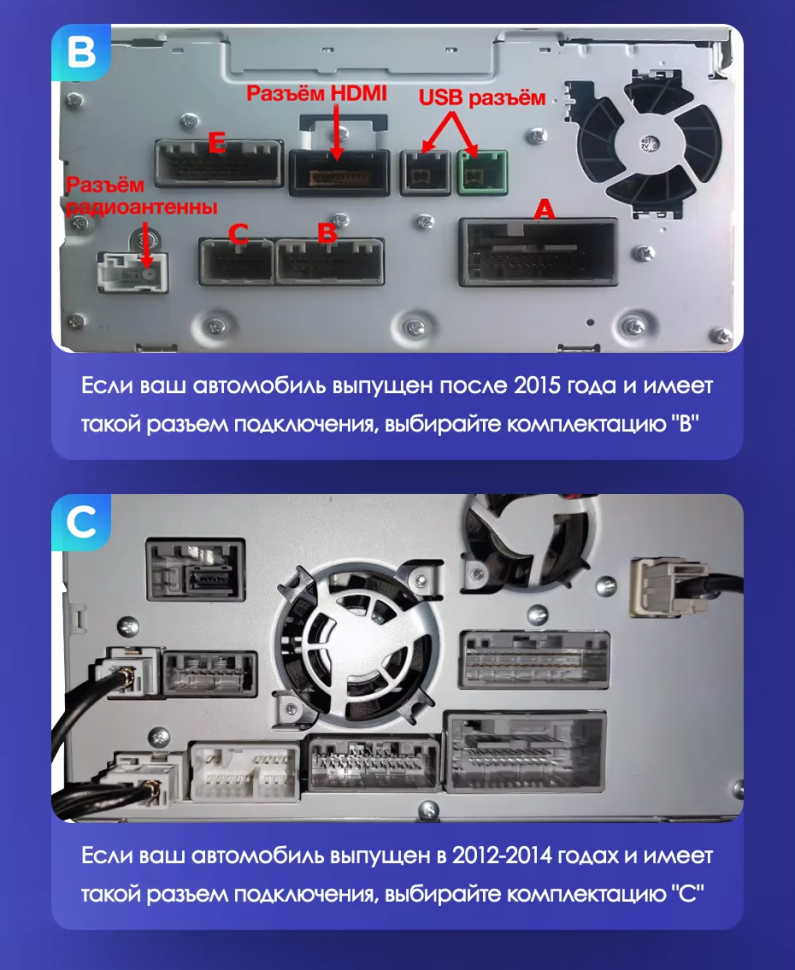 B

Разъём HDMI

USB разъём

E

Разъём радиоантенны

C

B

A

Если ваш автомобиль выпущен после 2015 года и имеет такой разъем подключения, выбирайте комплектацию "B"

C

Если ваш автомобиль выпущен в 2012-2014 годах и имеет такой разъем подключения, выбирайте комплектацию "C"